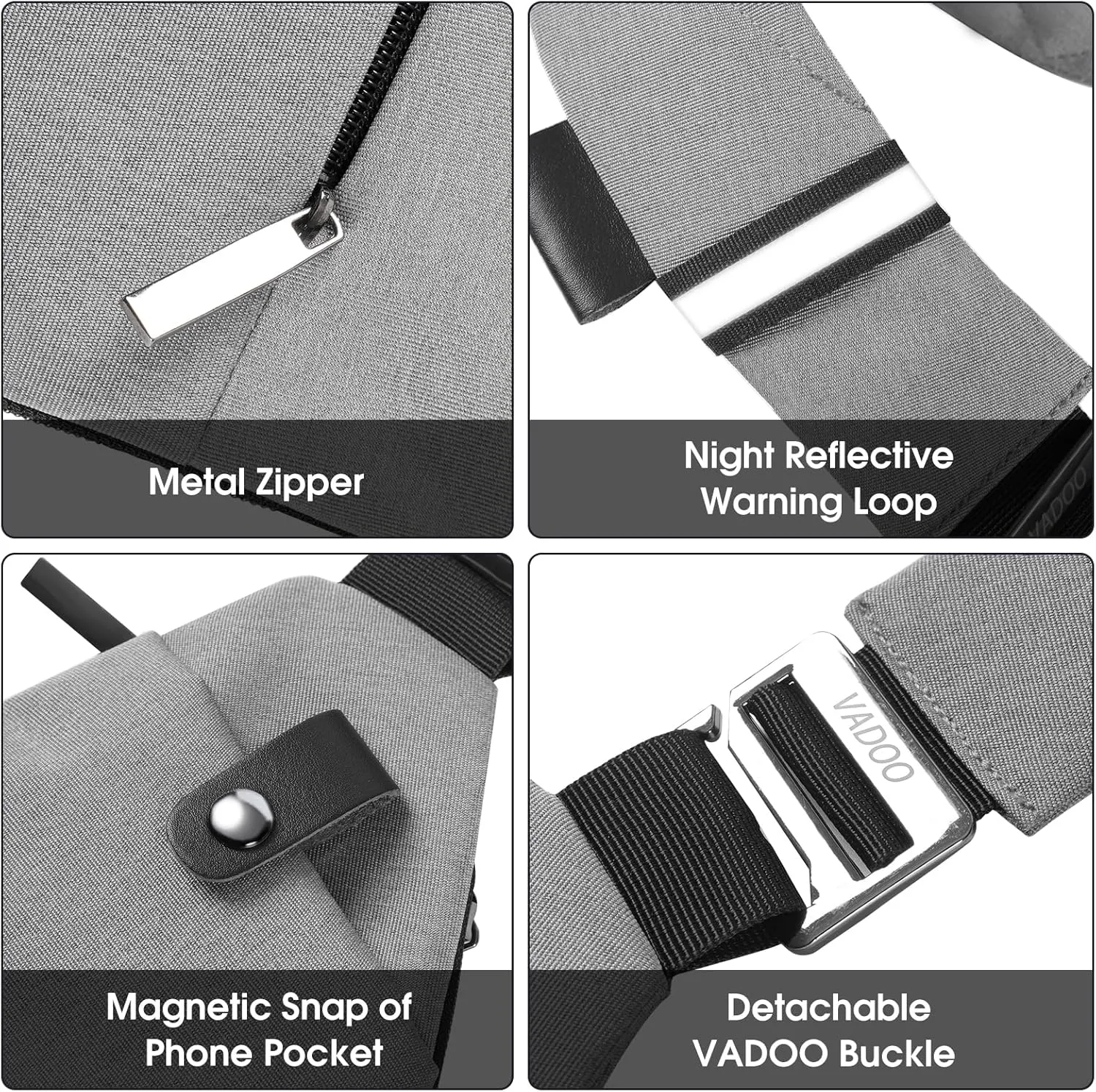 Metal Zipper

Night Reflective Warning Loop

VADOO

Magnetic Snap of Phone Pocket

VADOO

Detachable VADOO Buckle